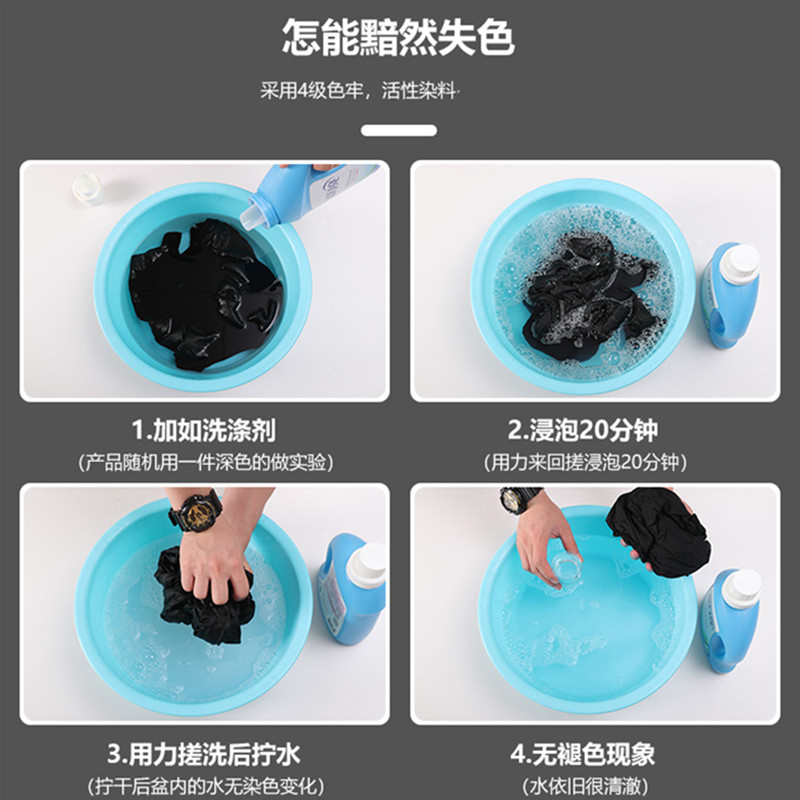 怎能黯然失色

采用4级色牢，活性染料

1.加如洗涤剂
(产品随机用一件深色的做实验)

2.浸泡20分钟
(用力来回搓浸泡20分钟)

3.用力搓洗后拧水
(拧干后盆内的水无染色变化)

4.无褪色现象
(水依旧很清澈)